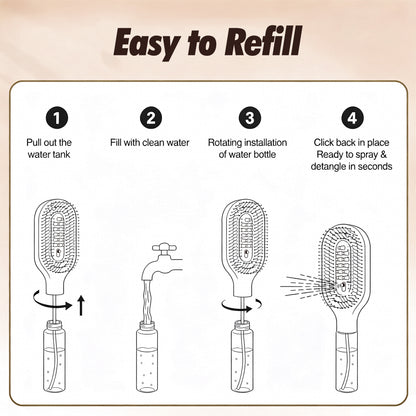 Easy to Refill

1
Pull out the water tank

2
Fill with clean water

3
Rotating installation of water bottle

4
Click back in place
Ready to spray & detangle in seconds